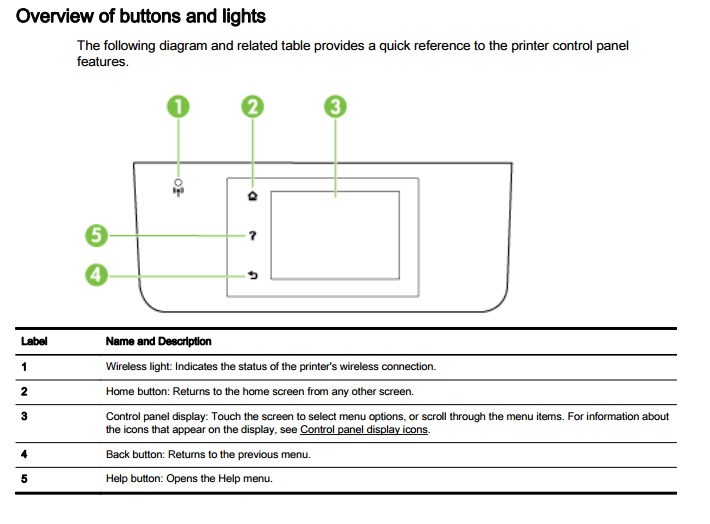 Overview of buttons and lights

The following diagram and related table provides a quick reference to the printer control panel features.

1 2 3

5 ?

4

| Label | Name and Description |
|---|---|
| 1 | Wireless light: Indicates the status of the printer's wireless connection. |
| 2 | Home button: Returns to the home screen from any other screen. |
| 3 | Control panel display: Touch the screen to select menu options, or scroll through the menu items. For information about the icons that appear on the display, see Control panel display icons. |
| 4 | Back button: Returns to the previous menu. |
| 5 | Help button: Opens the Help menu. |